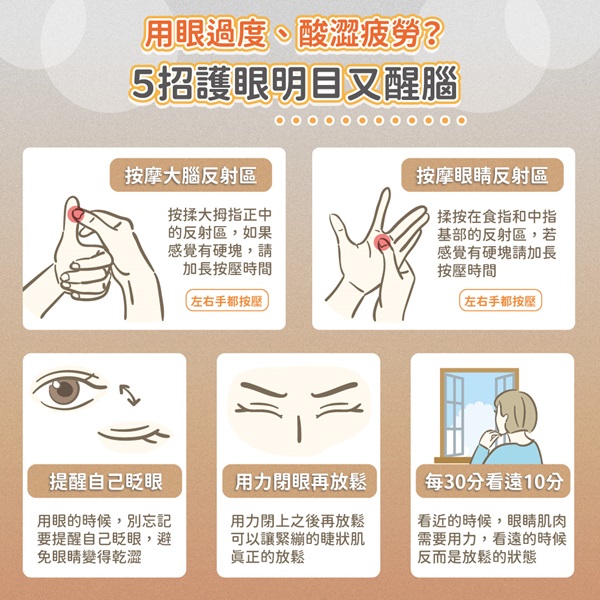 用眼過度、酸澀疲勞？
5招護眼明目又醒腦

按摩大腦反射區

按揉大拇指正中的反射區，如果感覺有硬塊，請加長按壓時間

左右手都按壓

按摩眼睛反射區

揉按在食指和中指基部的反射區，若感覺有硬塊請加長按壓時間

左右手都按壓

提醒自己眨眼

用眼的時候，別忘記要提醒自己眨眼，避免眼睛變得乾澀

用力閉眼再放鬆

用力閉上之後再放鬆可以讓緊繃的睫狀肌真正的放鬆

每30分看遠10分

看近的時候，眼睛肌肉需要用力，看遠的時候反而是放鬆的狀態